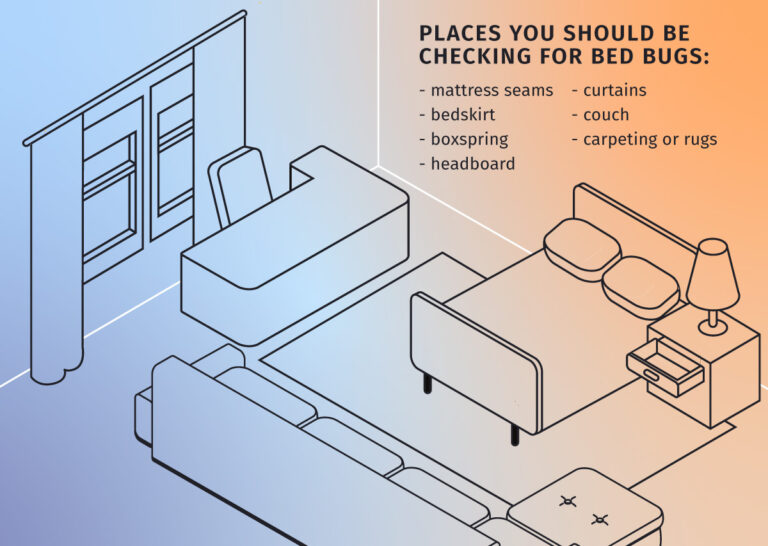 PLACES YOU SHOULD BE CHECKING FOR BED BUGS:

- mattress seams
- bedskirt
- boxspring
- headboard

- curtains
- couch
- carpeting or rugs